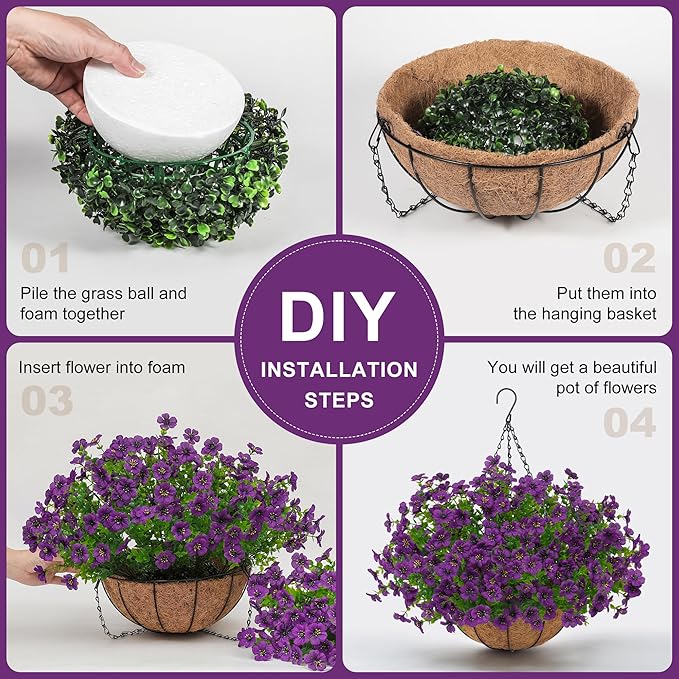 01

Pile the grass ball and foam together

02

Put them into the hanging basket

DIY

INSTALLATION STEPS

Insert flower into foam

03

You will get a beautiful pot of flowers

04