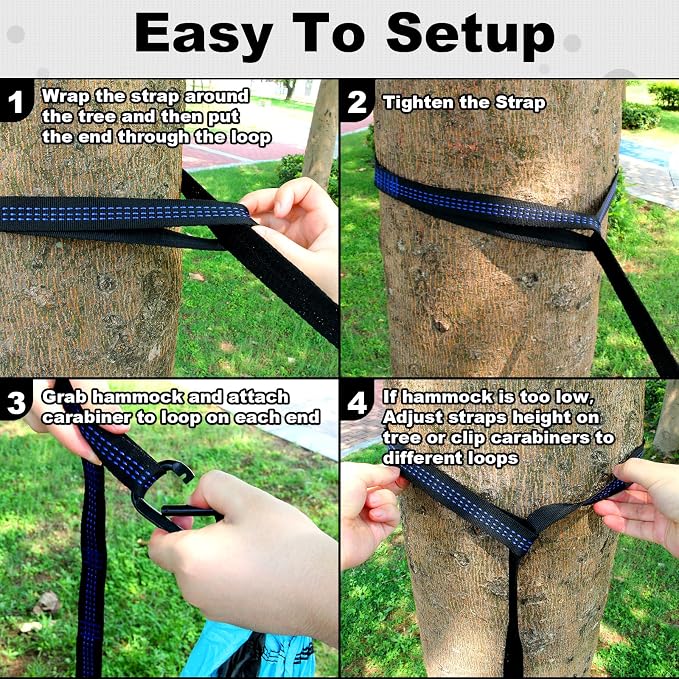 Easy To Setup

1 Wrap the strap around the tree and then put the end through the loop

2 Tighten the Strap

3 Grab hammock and attach carabiner to loop on each end

4 If hammock is too low, Adjust straps height on tree or clip carabiners to different loops