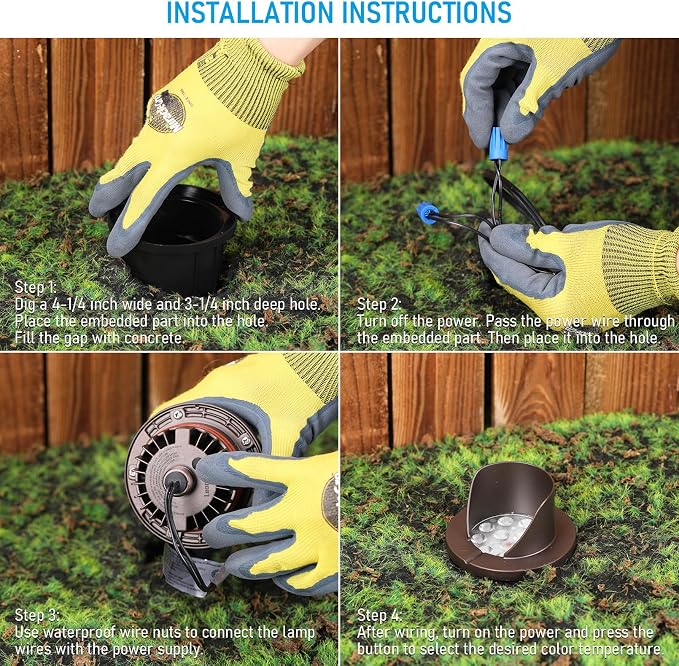 INSTALLATION INSTRUCTIONS

Step 1:
Dig a 4-1/4 inch wide and 3-1/4 inch deep hole. Place the embedded part into the hole. Fill the gap with concrete.

Step 2:
Turn off the power. Pass the power wire through the embedded part. Then place it into the hole.

Step 3:
Use waterproof wire nuts to connect the lamp wires with the power supply.

Step 4:
After wiring, turn on the power and press the button to select the desired color temperature.