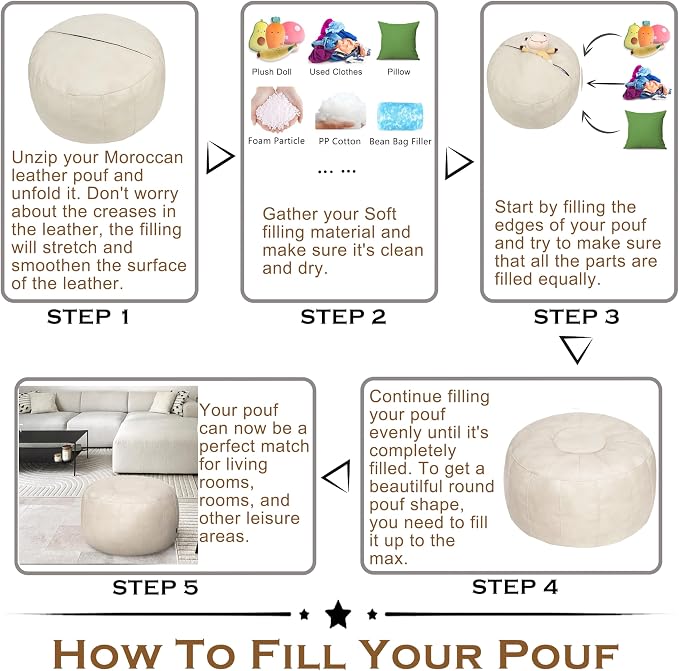 Unzip your Moroccan leather pouf and unfold it. Don't worry about the creases in the leather, the filling will stretch and smoothen the surface of the leather.

STEP 1

Plush Doll

Used Clothes

Pillow

Foam Particle

PP Cotton

Bean Bag Filler

... ...

Gather your Soft filling material and make sure it's clean and dry.

STEP 2

Start by filling the edges of your pouf and try to make sure that all the parts are filled equally.

STEP 3

Continue filling your pouf evenly until it's completely filled. To get a beautiful round pouf shape, you need to fill it up to the max.

STEP 4

Your pouf can now be a perfect match for living rooms, rooms, and other leisure areas.

STEP 5

HOW TO FILL YOUR POUF