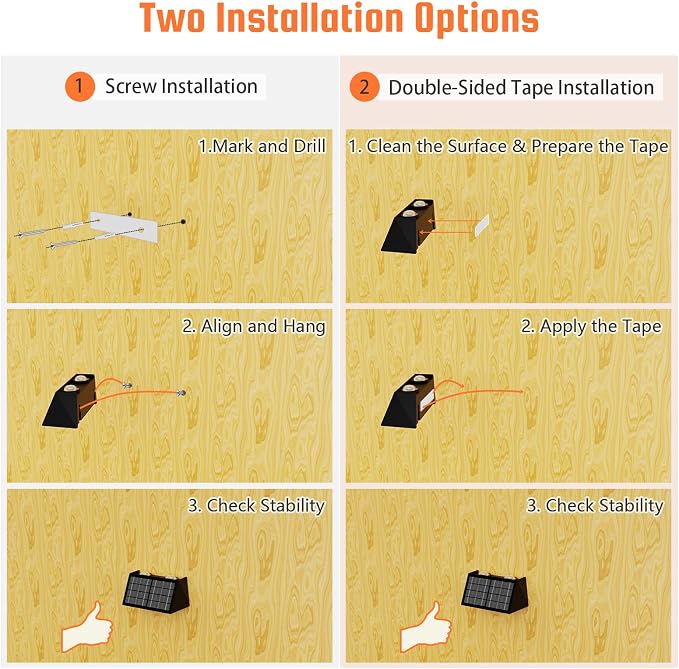 Two Installation Options

1 Screw Installation

1.Mark and Drill

2. Align and Hang

3. Check Stability

2 Double-Sided Tape Installation

1. Clean the Surface & Prepare the Tape

2. Apply the Tape

3. Check Stability