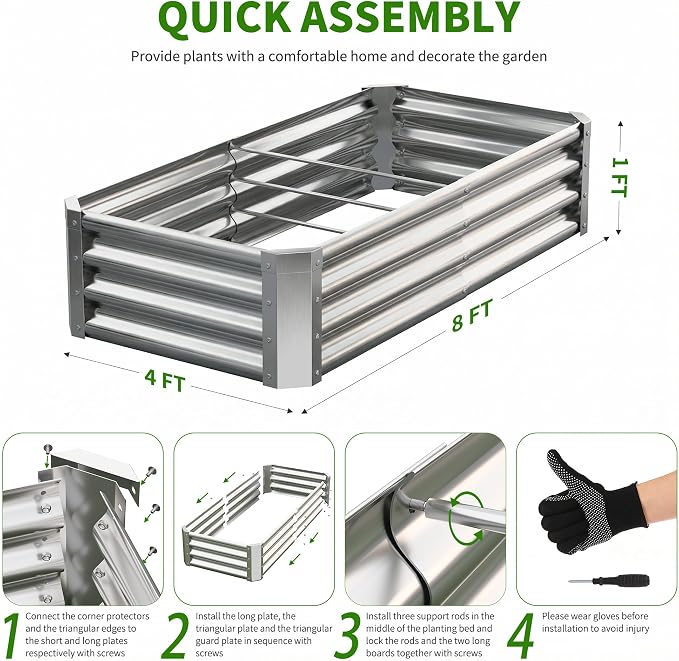 QUICK ASSEMBLY

Provide plants with a comfortable home and decorate the garden

1 FT

8 FT

4 FT

1 Connect the corner protectors and the triangular edges to the short and long plates respectively with screws

2 Install the long plate, the triangular plate and the triangular guard plate in sequence with screws

3 Install three support rods in the middle of the planting bed and lock the rods and the two long boards together with screws

4 Please wear gloves before installation to avoid injury