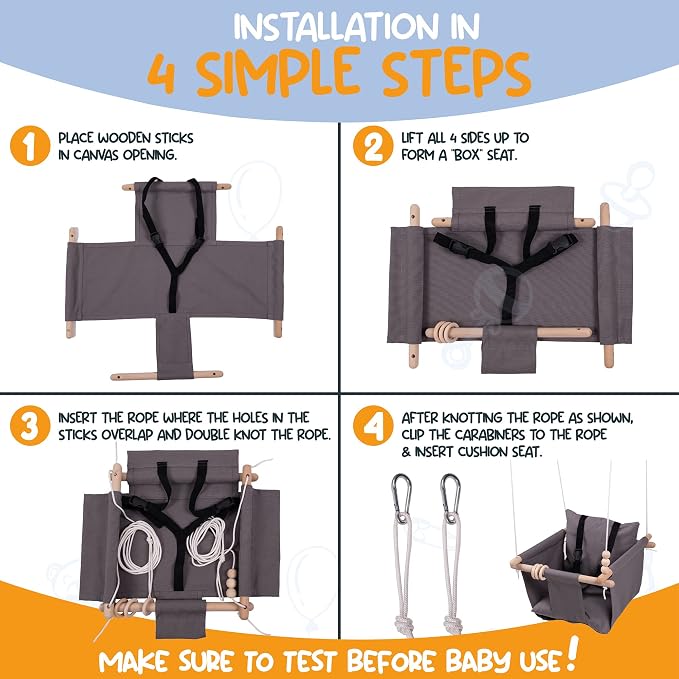 INSTALLATION IN
4 SIMPLE STEPS

1 PLACE WOODEN STICKS IN CANVAS OPENING.

2 LIFT ALL 4 SIDES UP TO FORM A "BOX" SEAT.

3 INSERT THE ROPE WHERE THE HOLES IN THE STICKS OVERLAP AND DOUBLE KNOT THE ROPE.

4 AFTER KNOTTING THE ROPE AS SHOWN, CLIP THE CARABINERS TO THE ROPE & INSERT CUSHION SEAT.

MAKE SURE TO TEST BEFORE BABY USE!