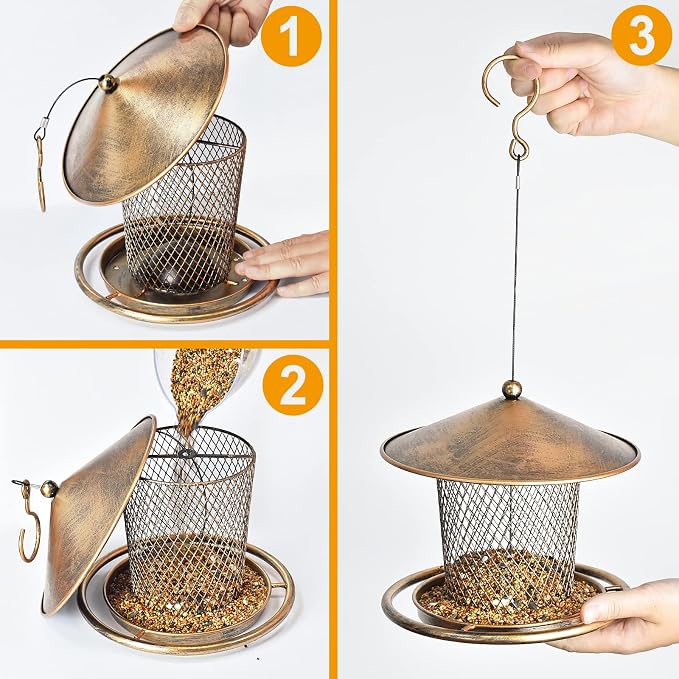 1

2

3