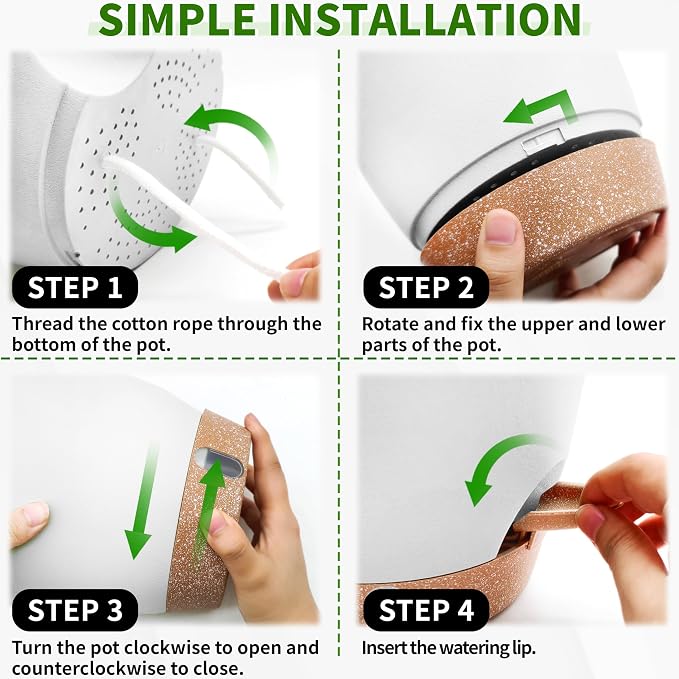 SIMPLE INSTALLATION

STEP 1

Thread the cotton rope through the bottom of the pot.

STEP 2

Rotate and fix the upper and lower parts of the pot.

STEP 3

Turn the pot clockwise to open and counterclockwise to close.

STEP 4

Insert the watering lip.