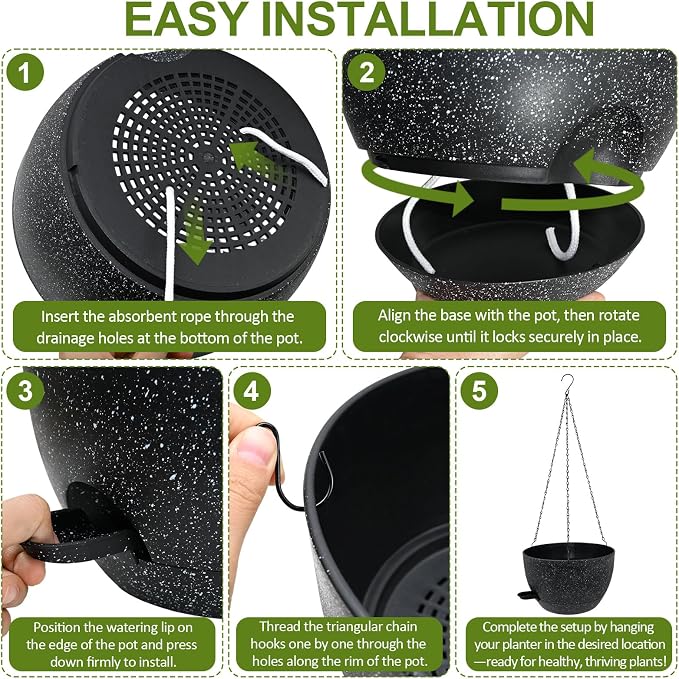 EASY INSTALLATION

1

Insert the absorbent rope through the drainage holes at the bottom of the pot.

2

Align the base with the pot, then rotate clockwise until it locks securely in place.

3

Position the watering lip on the edge of the pot and press down firmly to install.

4

Thread the triangular chain hooks one by one through the holes along the rim of the pot.

5

Complete the setup by hanging your planter in the desired location —ready for healthy, thriving plants!