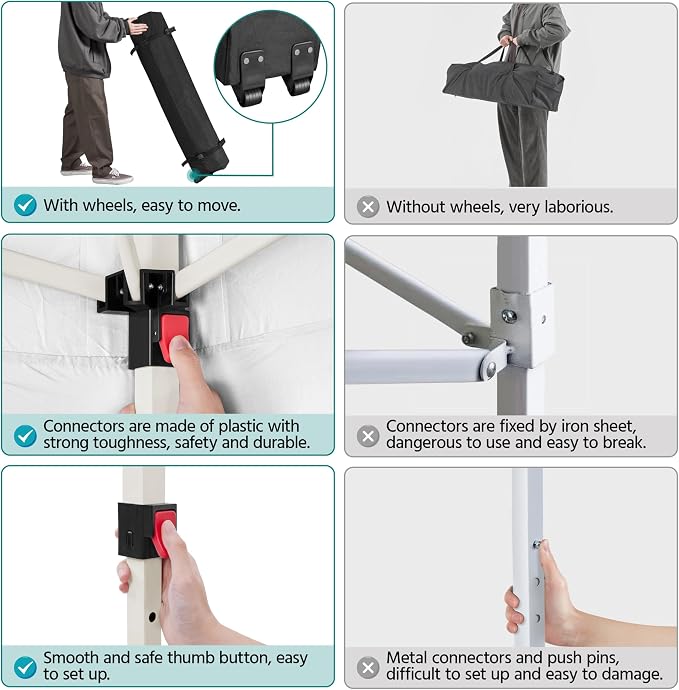 With wheels, easy to move.

Without wheels, very laborious.

Connectors are made of plastic with strong toughness, safety and durable.

Connectors are fixed by iron sheet, dangerous to use and easy to break.

Smooth and safe thumb button, easy to set up.

Metal connectors and push pins, difficult to set up and easy to damage.