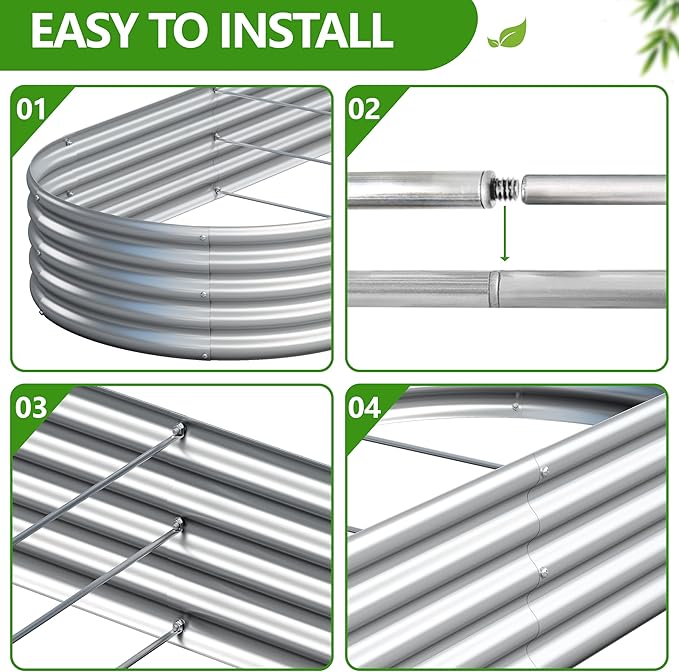 EASY TO INSTALL

01

02

03

04