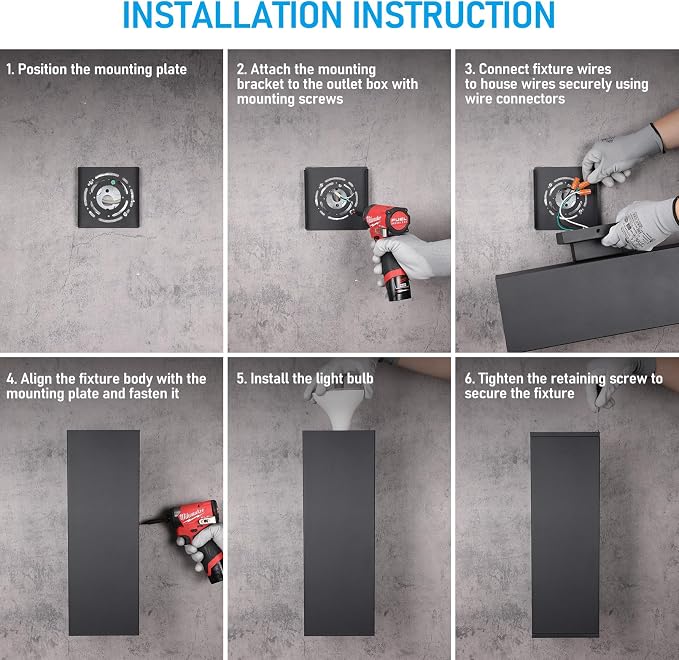 INSTALLATION INSTRUCTION

1. Position the mounting plate

2. Attach the mounting bracket to the outlet box with mounting screws

FUEL

3. Connect fixture wires to house wires securely using wire connectors

4. Align the fixture body with the mounting plate and fasten it

Milwaukee

5. Install the light bulb

6. Tighten the retaining screw to secure the fixture