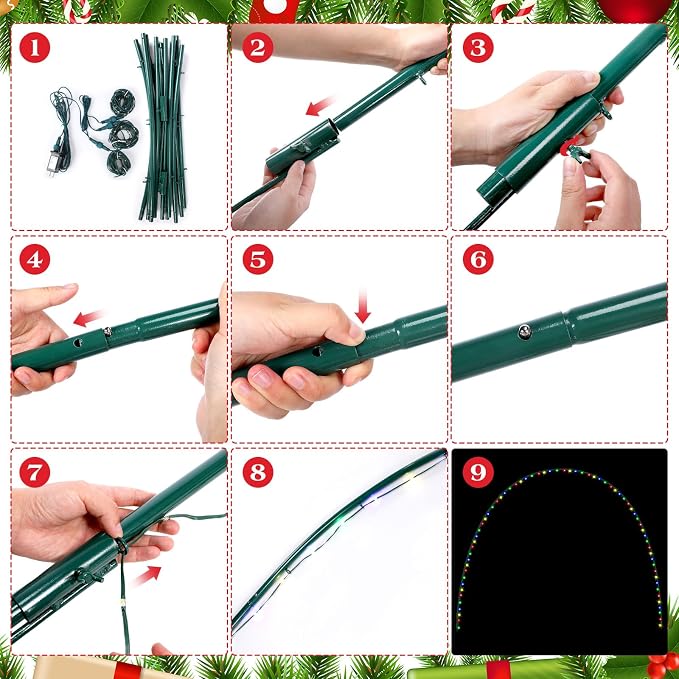 1
2
3
4
5
6
7
8
9