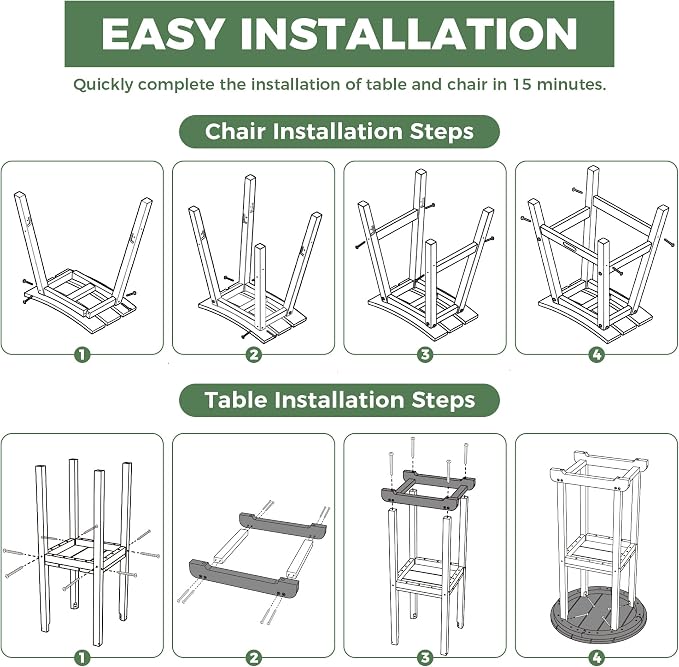 EASY INSTALLATION

Quickly complete the installation of table and chair in 15 minutes.

Chair Installation Steps

1

2

3

4

Table Installation Steps

1

2

3

4