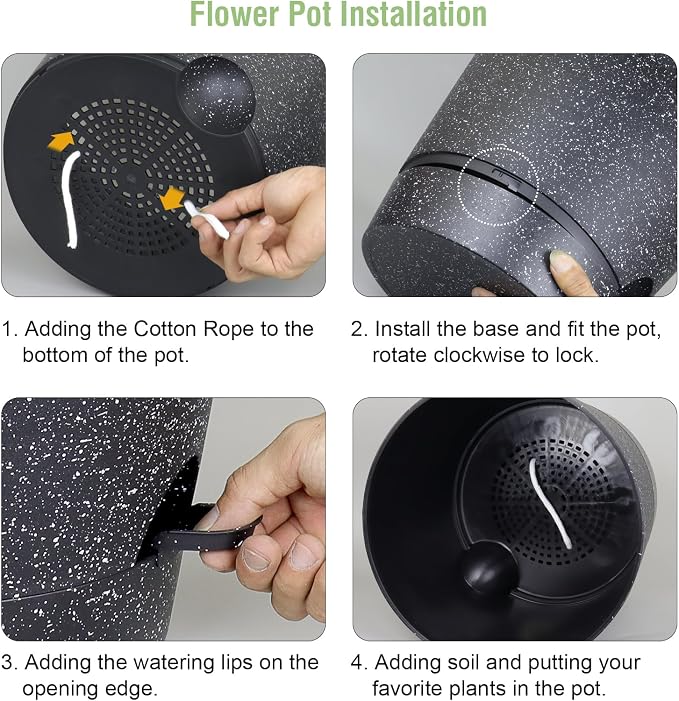 Flower Pot Installation

1. Adding the Cotton Rope to the bottom of the pot.

2. Install the base and fit the pot, rotate clockwise to lock.

3. Adding the watering lips on the opening edge.

4. Adding soil and putting your favorite plants in the pot.