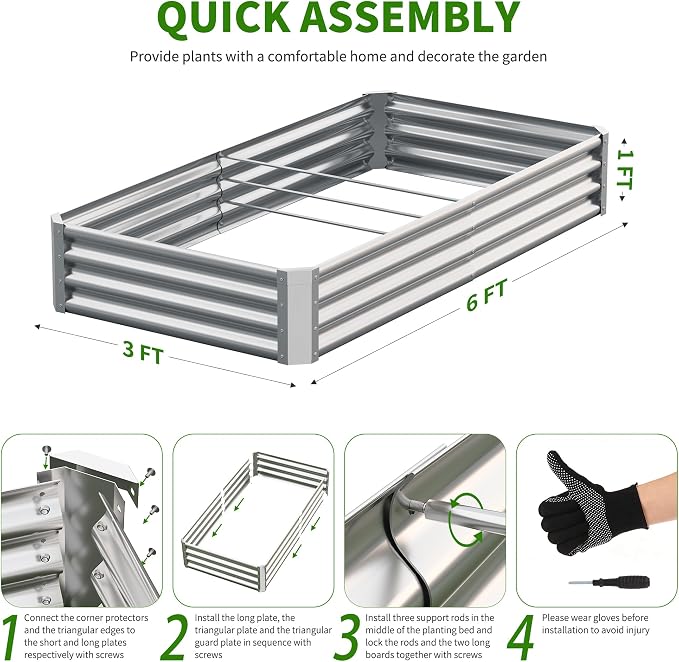 QUICK ASSEMBLY

Provide plants with a comfortable home and decorate the garden

1 FT

6 FT

3 FT

1 Connect the corner protectors and the triangular edges to the short and long plates respectively with screws

2 Install the long plate, the triangular plate and the triangular guard plate in sequence with screws

3 Install three support rods in the middle of the planting bed and lock the rods and the two long boards together with screws

4 Please wear gloves before installation to avoid injury