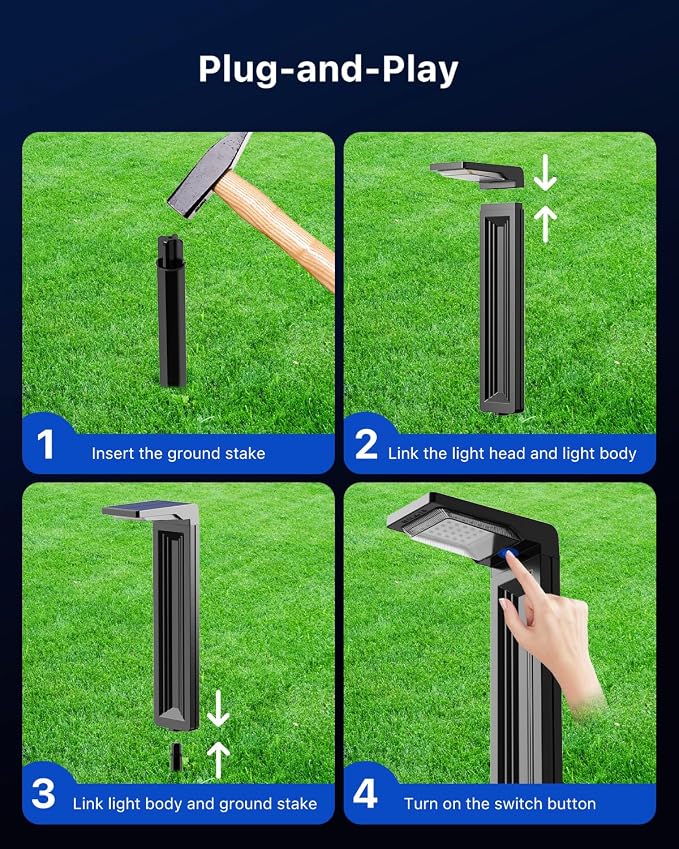 Plug-and-Play

1 Insert the ground stake

2 Link the light head and light body

3 Link light body and ground stake

4 Turn on the switch button