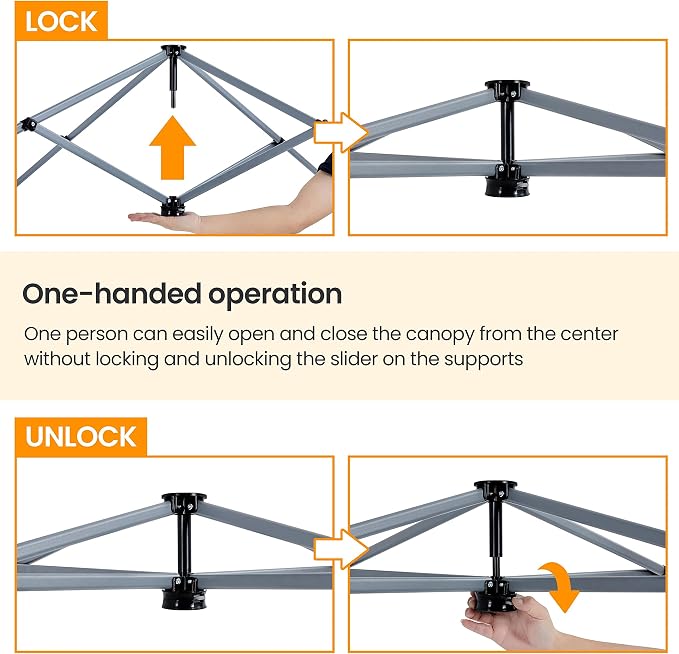 LOCK

One-handed operation

One person can easily open and close the canopy from the center without locking and unlocking the slider on the supports

UNLOCK