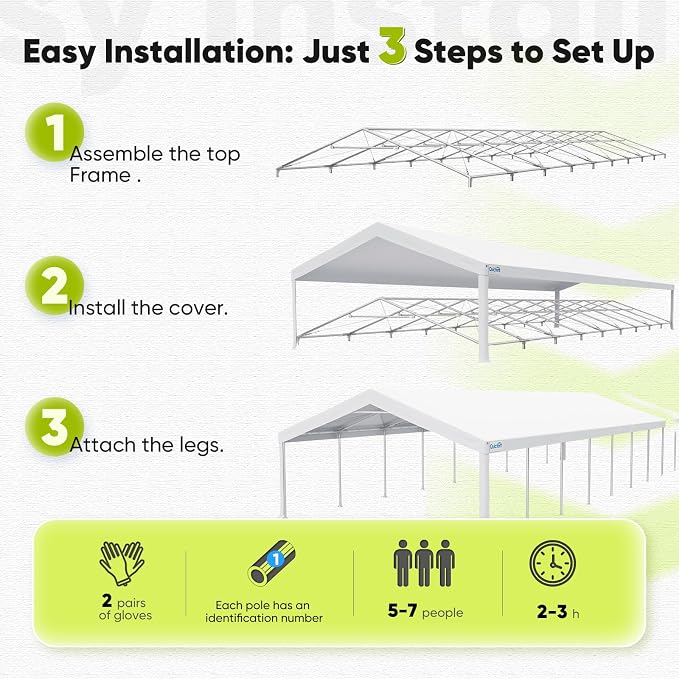 Easy Installation: Just 3 Steps to Set Up

1 Assemble the top Frame .

2 Install the cover.

3 Attach the legs.

2 pairs of gloves

1

Each pole has an identification number

5-7 people

2-3 h