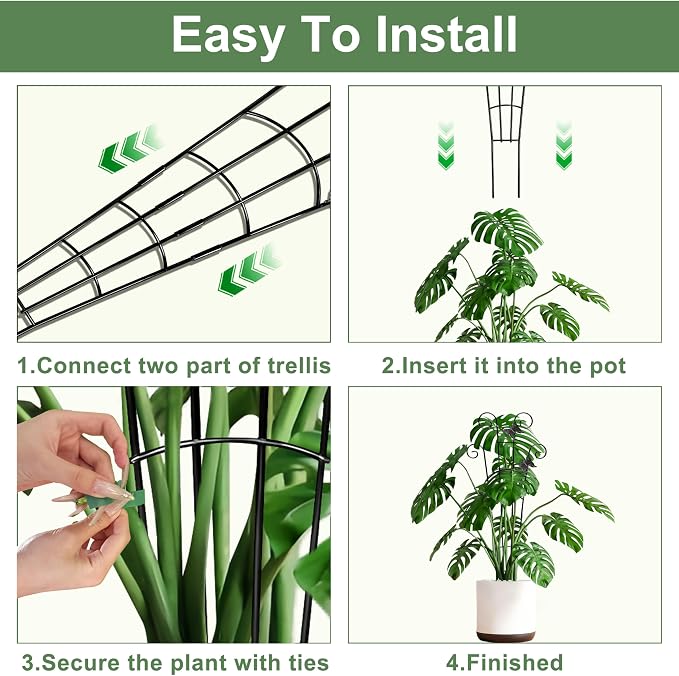 Easy To Install

1.Connect two part of trellis

2.Insert it into the pot

3.Secure the plant with ties

4.Finished