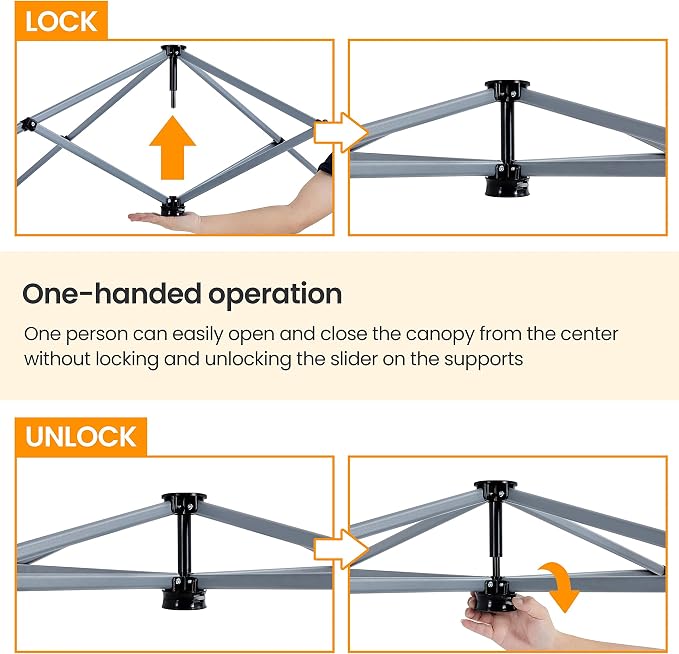 LOCK

One-handed operation

One person can easily open and close the canopy from the center without locking and unlocking the slider on the supports

UNLOCK