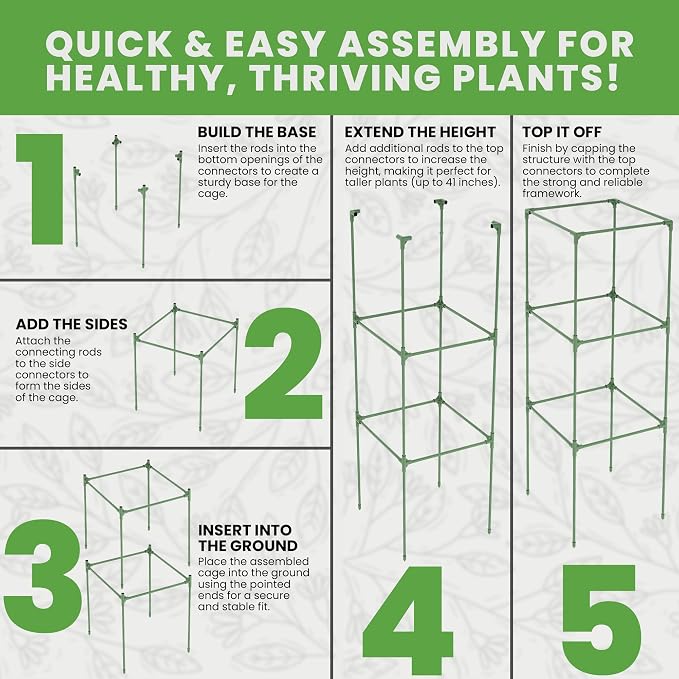 QUICK & EASY ASSEMBLY FOR HEALTHY, THRIVING PLANTS!

1

BUILD THE BASE
Insert the rods into the bottom openings of the connectors to create a sturdy base for the cage.

ADD THE SIDES
Attach the connecting rods to the side connectors to form the sides of the cage.

2

3

INSERT INTO THE GROUND
Place the assembled cage into the ground using the pointed ends for a secure and stable fit.

EXTEND THE HEIGHT
Add additional rods to the top connectors to increase the height, making it perfect for taller plants (up to 41 inches).

4

TOP IT OFF
Finish by capping the structure with the top connectors to complete the strong and reliable framework.

5