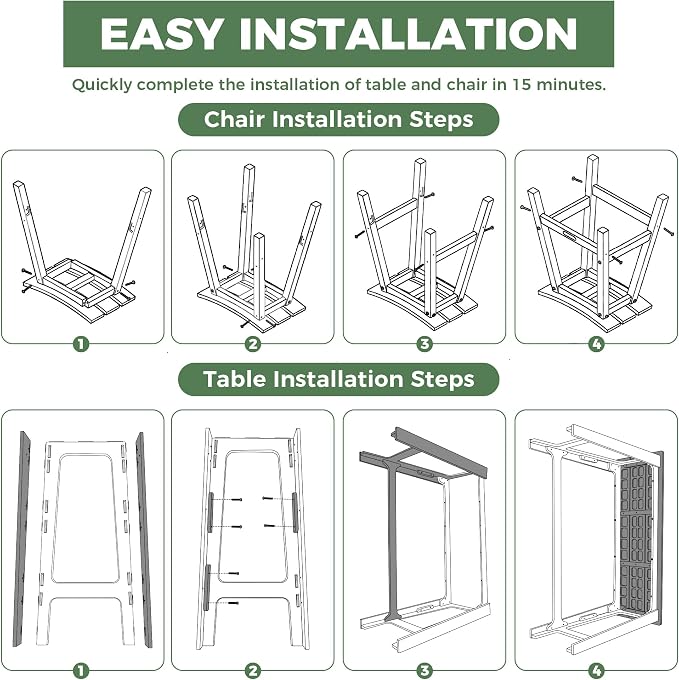 EASY INSTALLATION

Quickly complete the installation of table and chair in 15 minutes.

Chair Installation Steps

1

2

3

4

Table Installation Steps

1

2

3

4