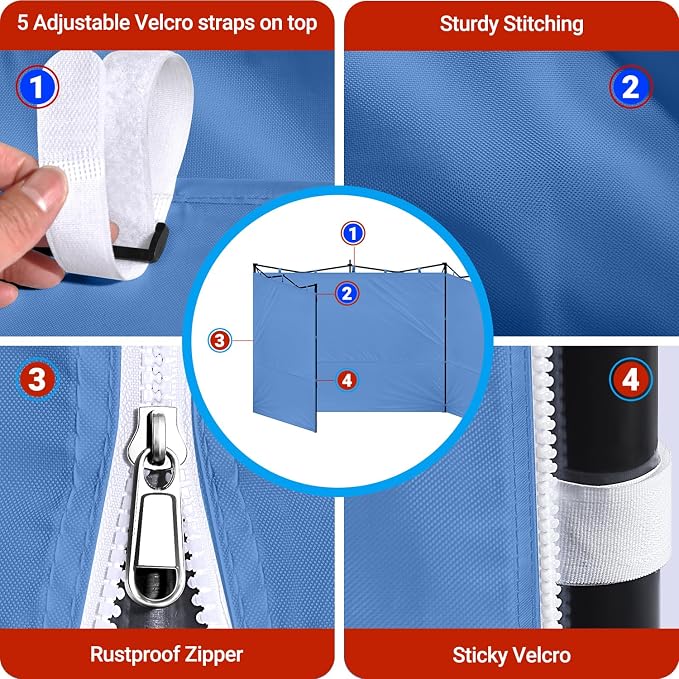 5 Adjustable Velcro straps on top

1

Sturdy Stitching

2

1

2

3

4

3

4

Rustproof Zipper

Sticky Velcro