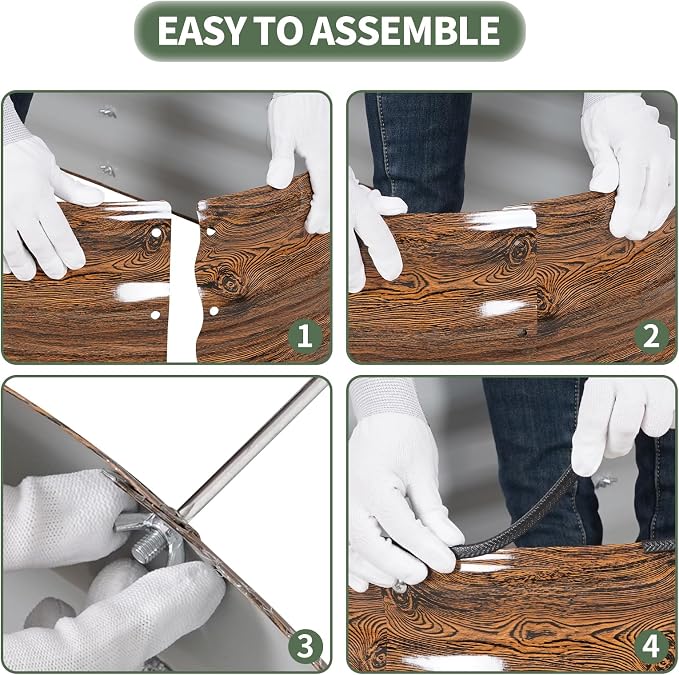 EASY TO ASSEMBLE

1

2

3

4