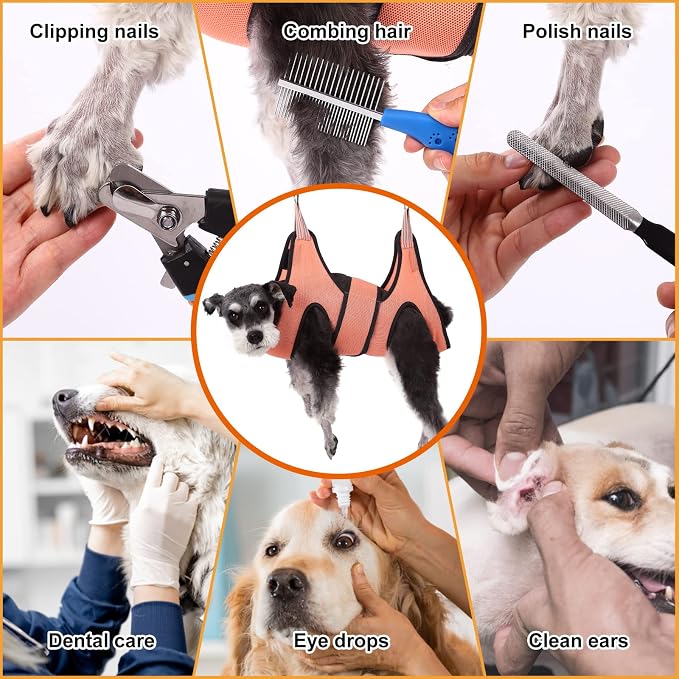 Clipping nails
Combing hair
Polish nails
Dental care
Eye drops
Clean ears