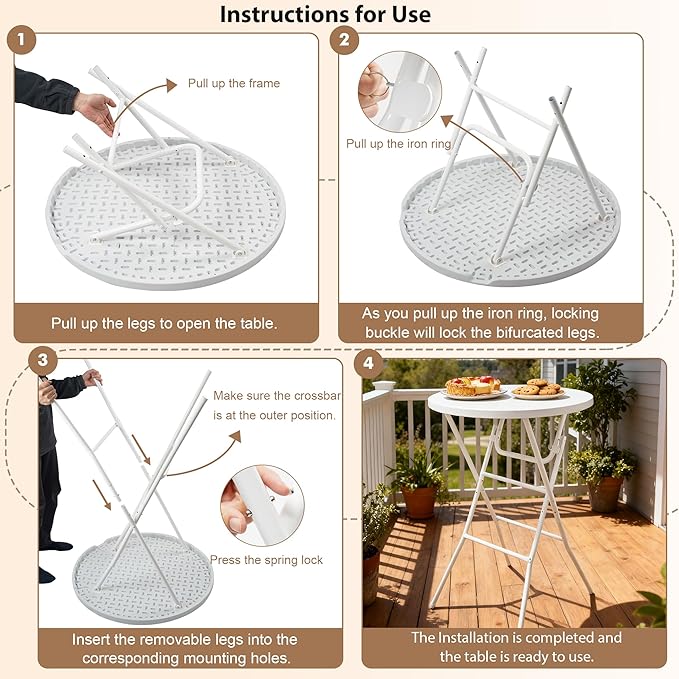 Instructions for Use

1

Pull up the frame

Pull up the legs to open the table.

2

Pull up the iron ring

As you pull up the iron ring, locking buckle will lock the bifurcated legs.

3

Make sure the crossbar is at the outer position.

Press the spring lock

Insert the removable legs into the corresponding mounting holes.

4

The Installation is completed and the table is ready to use.