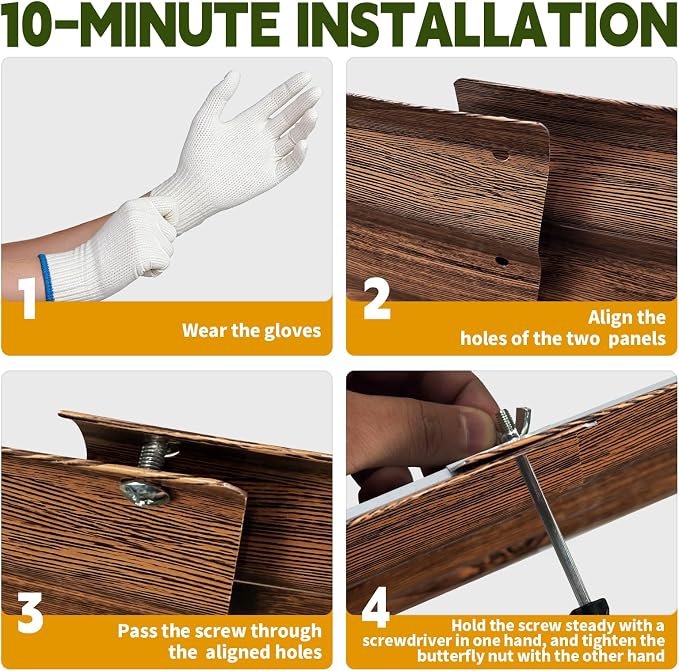 10-MINUTE INSTALLATION

1
Wear the gloves

2
Align the holes of the two panels

3
Pass the screw through the aligned holes

4
Hold the screw steady with a screwdriver in one hand, and tighten the butterfly nut with the other hand