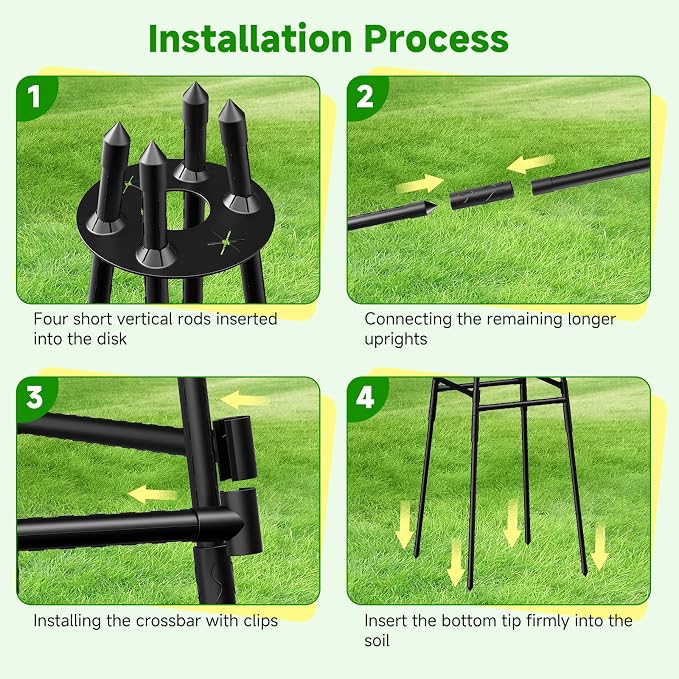 Installation Process

1

Four short vertical rods inserted into the disk

2

Connecting the remaining longer uprights

3

Installing the crossbar with clips

4

Insert the bottom tip firmly into the soil