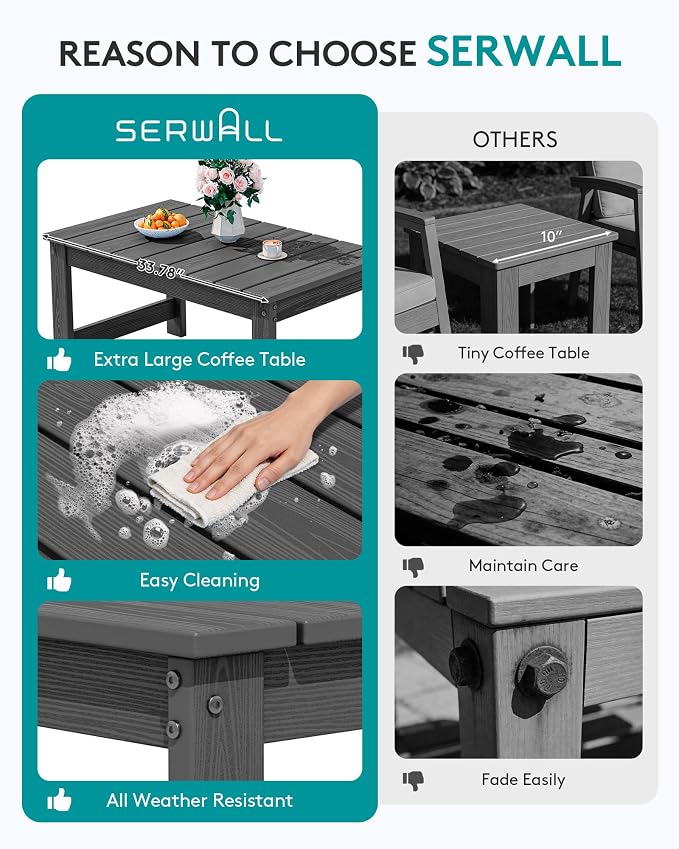 REASON TO CHOOSE SERWALL

SERWALL

33.78"

Extra Large Coffee Table

Easy Cleaning

All Weather Resistant

OTHERS

10"

Tiny Coffee Table

Maintain Care

Fade Easily