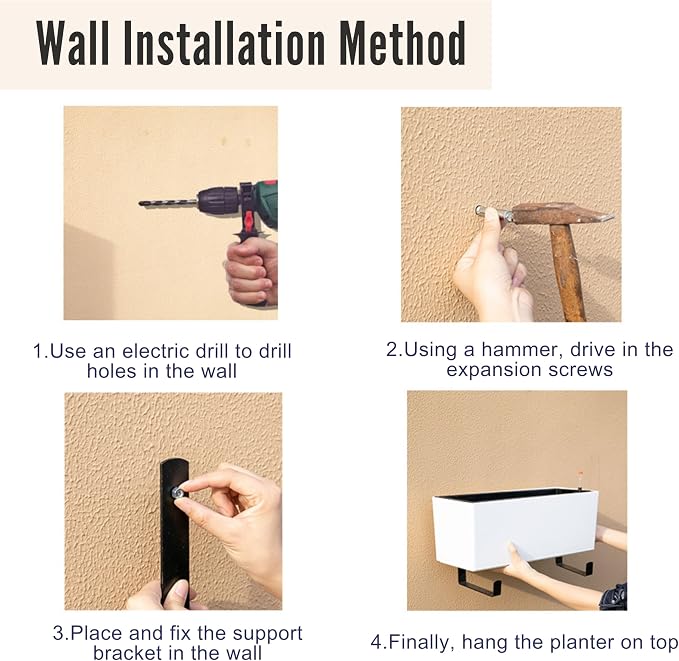 Wall Installation Method

1.Use an electric drill to drill holes in the wall

2.Using a hammer, drive in the expansion screws

3.Place and fix the support bracket in the wall

4.Finally, hang the planter on top