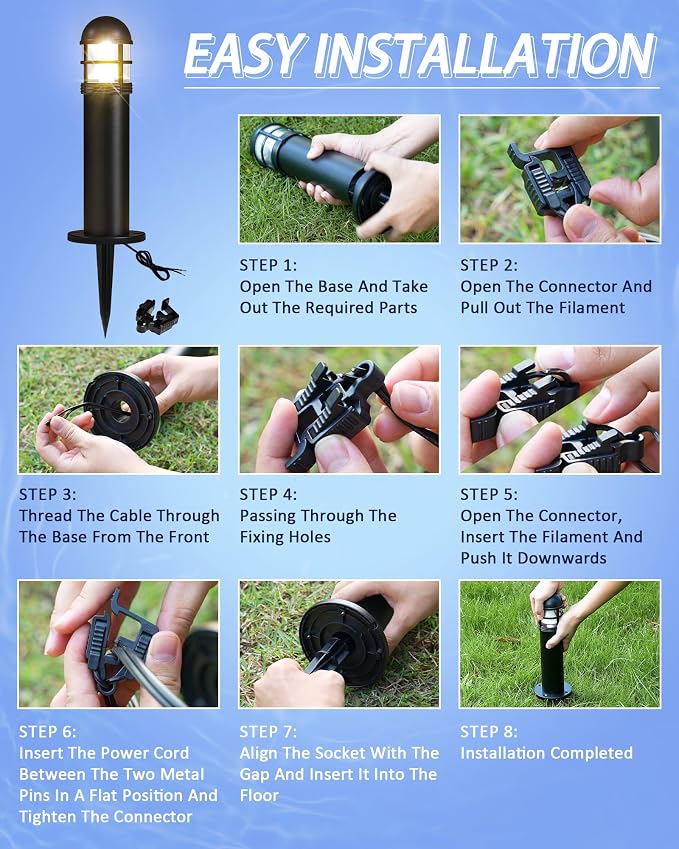 EASY INSTALLATION

STEP 1:
Open The Base And Take Out The Required Parts

STEP 2:
Open The Connector And Pull Out The Filament

STEP 3:
Thread The Cable Through The Base From The Front

STEP 4:
Passing Through The Fixing Holes

STEP 5:
Open The Connector, Insert The Filament And Push It Downwards

STEP 6:
Insert The Power Cord Between The Two Metal Pins In A Flat Position And Tighten The Connector

STEP 7:
Align The Socket With The Gap And Insert It Into The Floor

STEP 8:
Installation Completed