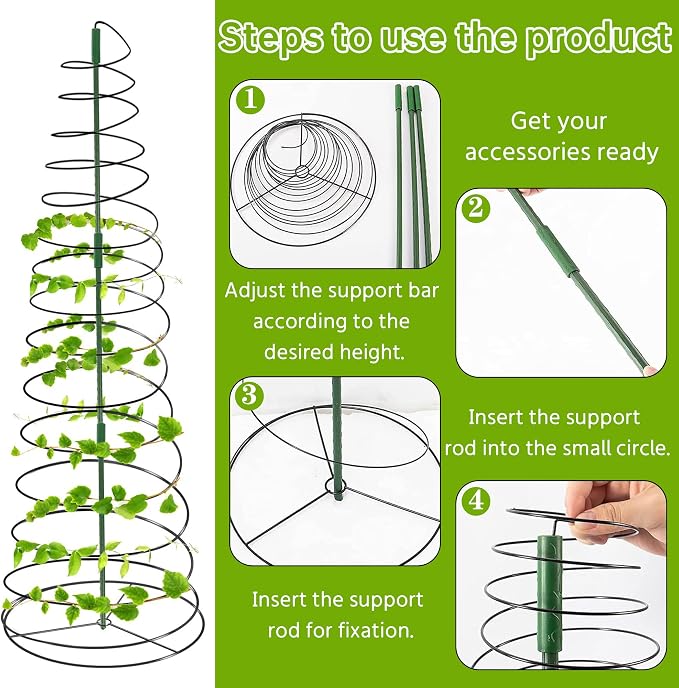 Steps to use the product

1

Get your accessories ready

2

Adjust the support bar according to the desired height.

3

Insert the support rod into the small circle.

4

Insert the support rod for fixation.