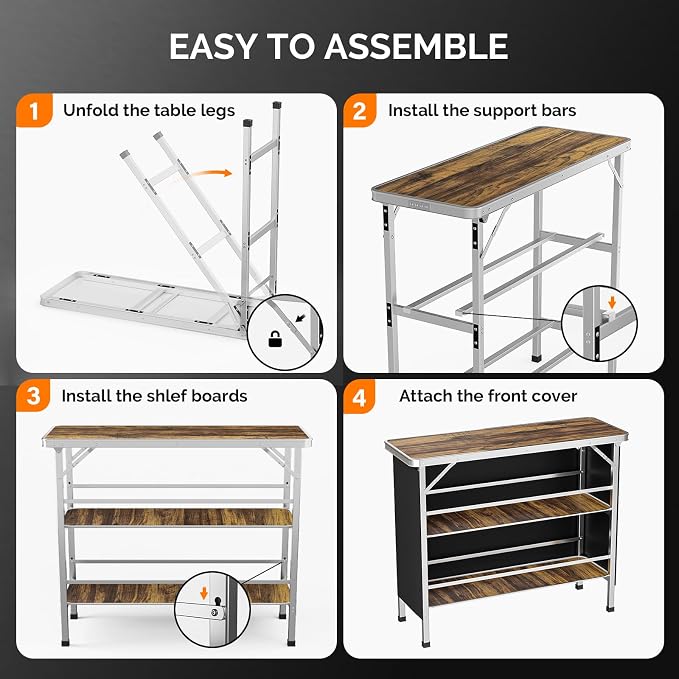 EASY TO ASSEMBLE

1 Unfold the table legs

2 Install the support bars

3 Install the shlef boards

4 Attach the front cover