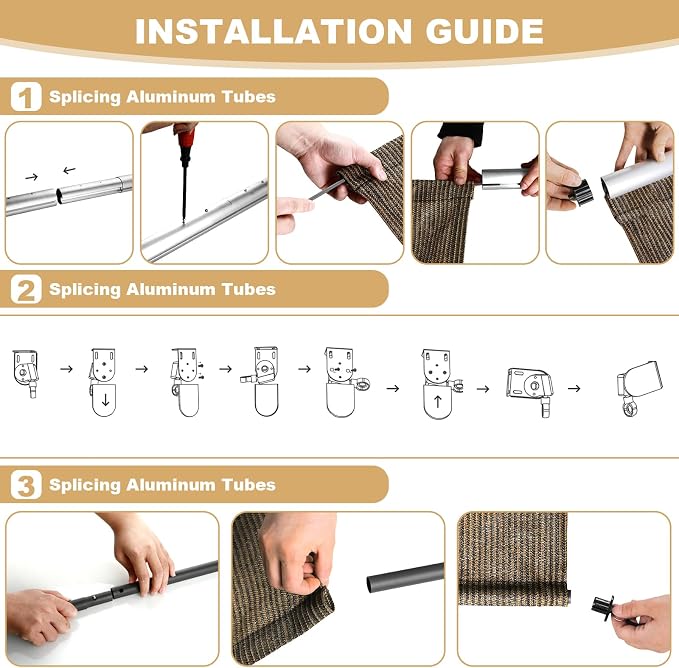 INSTALLATION GUIDE

1 Splicing Aluminum Tubes

2 Splicing Aluminum Tubes

3 Splicing Aluminum Tubes