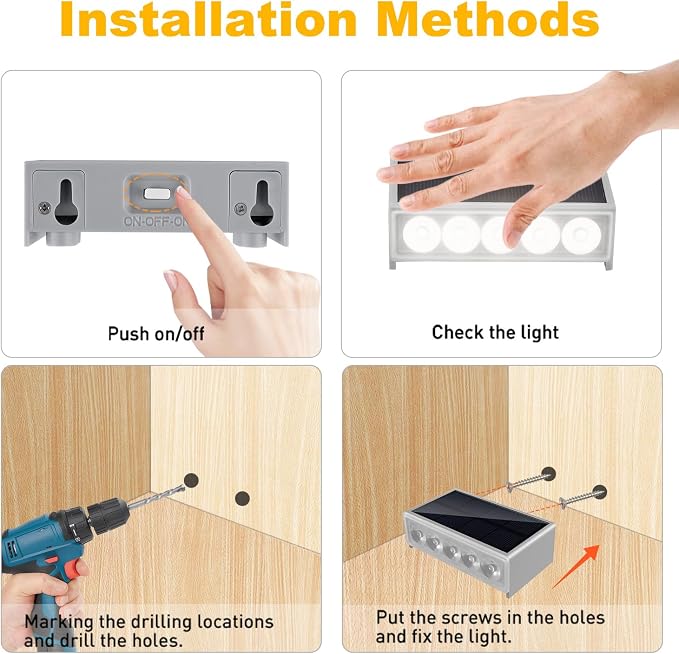 Installation Methods

ON-OFF-ON

Push on/off

Check the light

Marking the drilling locations and drill the holes.

Put the screws in the holes and fix the light.