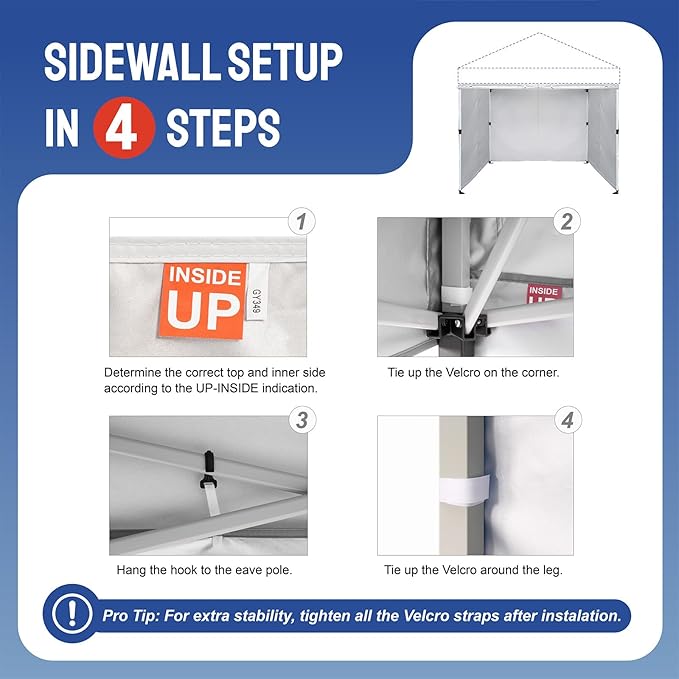 SIDEWALL SETUP IN 4 STEPS

1

INSIDE UP

GY349

Determine the correct top and inner side according to the UP-INSIDE indication.

2

INSIDE

Tie up the Velcro on the corner.

3

Hang the hook to the eave pole.

4

Tie up the Velcro around the leg.

!

Pro Tip: For extra stability, tighten all the Velcro straps after instalation.