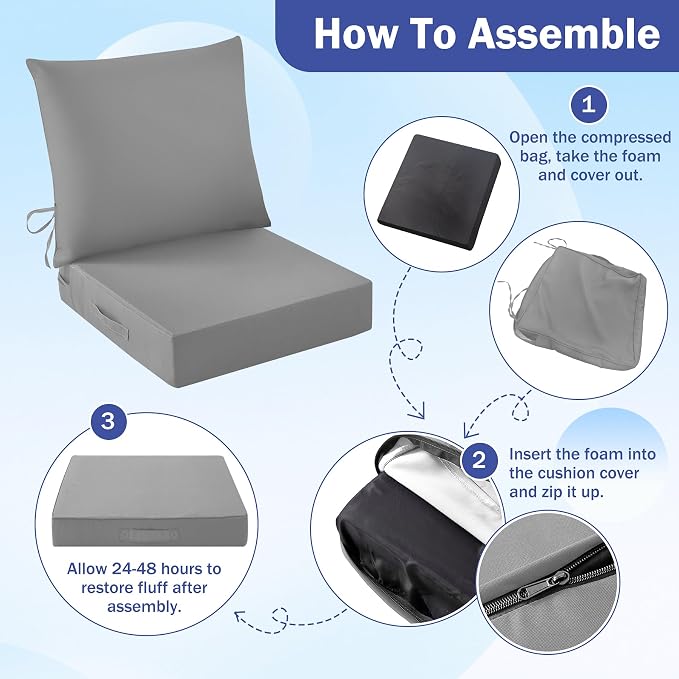 How To Assemble

1

Open the compressed bag, take the foam and cover out.

2

Insert the foam into the cushion cover and zip it up.

3

Allow 24-48 hours to restore fluff after assembly.