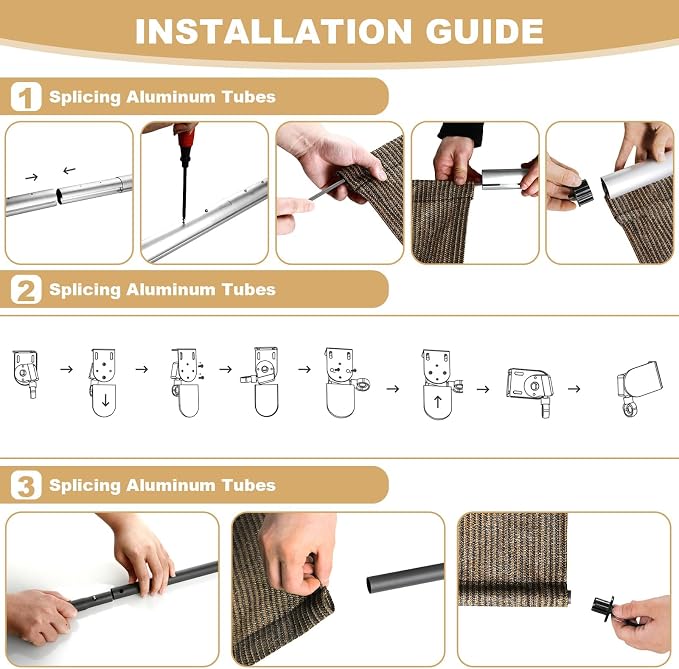 INSTALLATION GUIDE

1 Splicing Aluminum Tubes

2 Splicing Aluminum Tubes

3 Splicing Aluminum Tubes