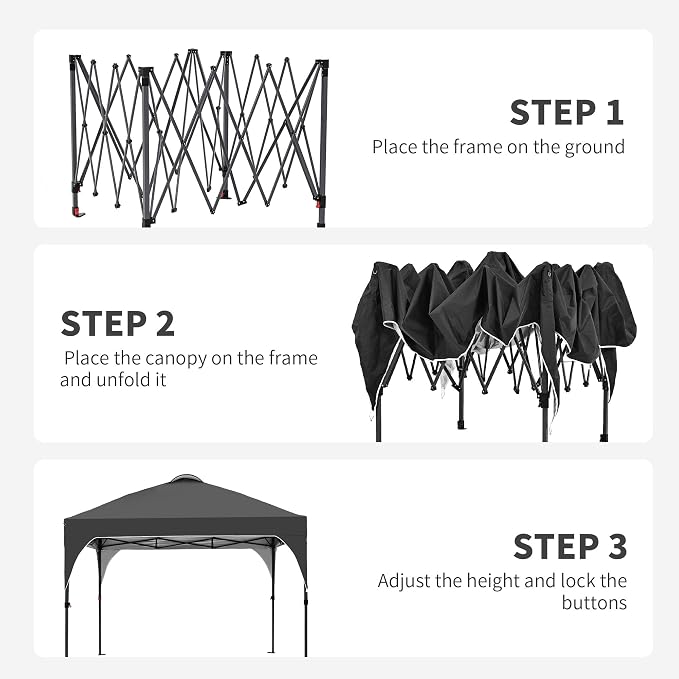 STEP 1
Place the frame on the ground

STEP 2
Place the canopy on the frame and unfold it

STEP 3
Adjust the height and lock the buttons