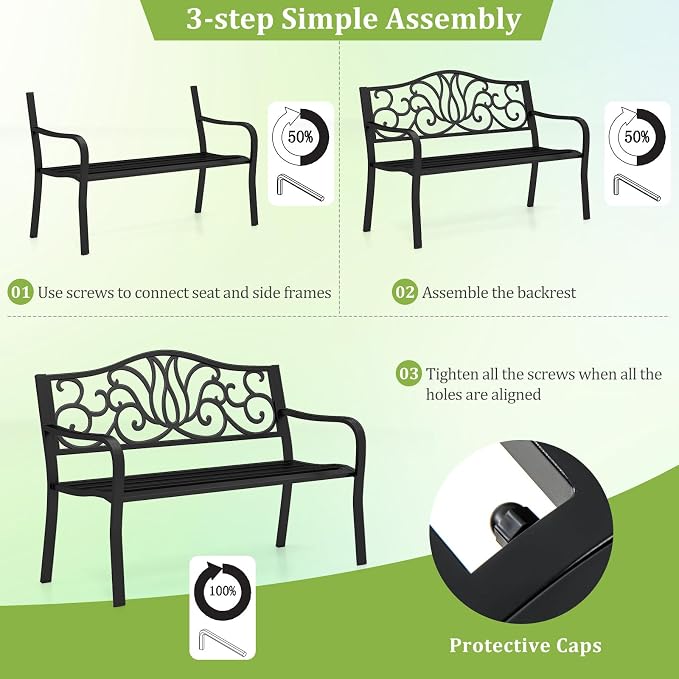 3-step Simple Assembly

50%

50%

01 Use screws to connect seat and side frames

02 Assemble the backrest

03 Tighten all the screws when all the holes are aligned

100%

Protective Caps