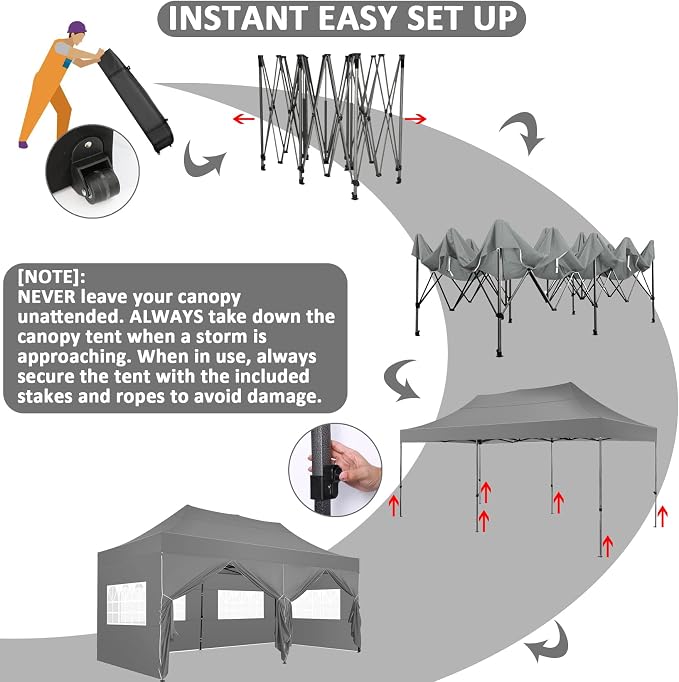 INSTANT EASY SET UP

[NOTE]:
NEVER leave your canopy unattended. ALWAYS take down the canopy tent when a storm is approaching. When in use, always secure the tent with the included stakes and ropes to avoid damage.