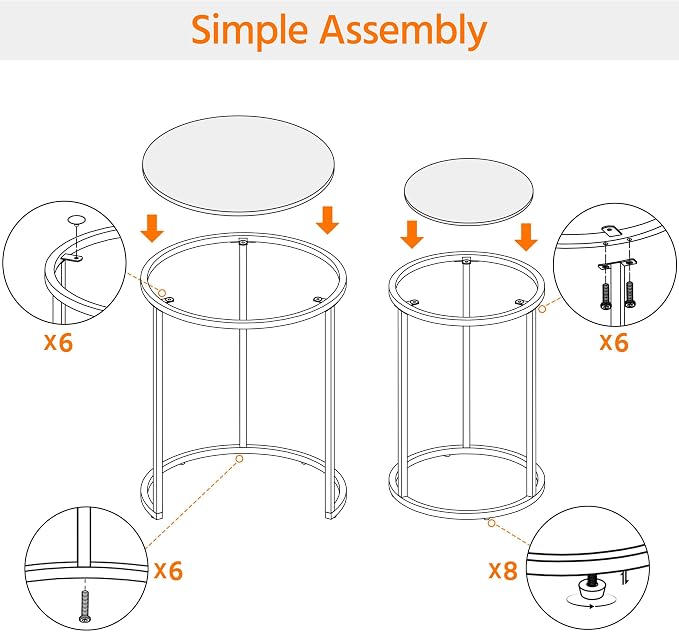 Simple Assembly

x6

x6

x6

x8