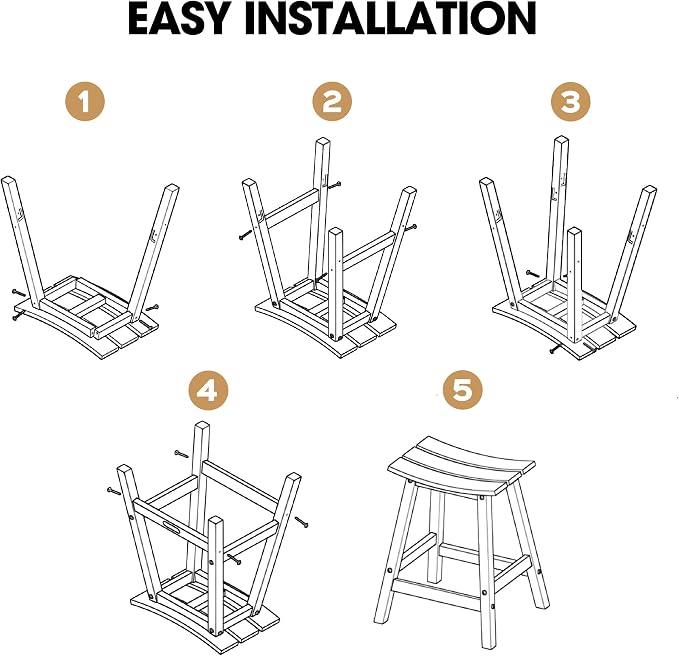 EASY INSTALLATION

1

2

3

4

5