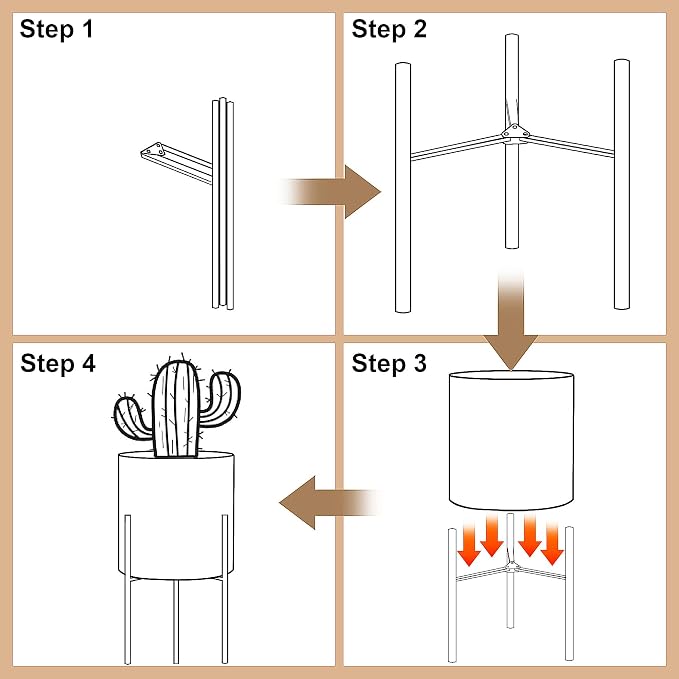 Step 1

Step 2

Step 4

Step 3