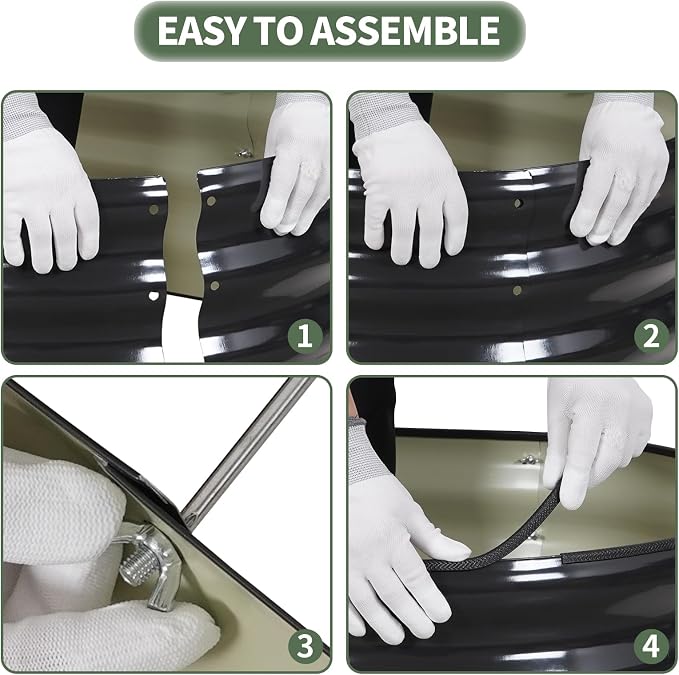 EASY TO ASSEMBLE

1

2

3

4