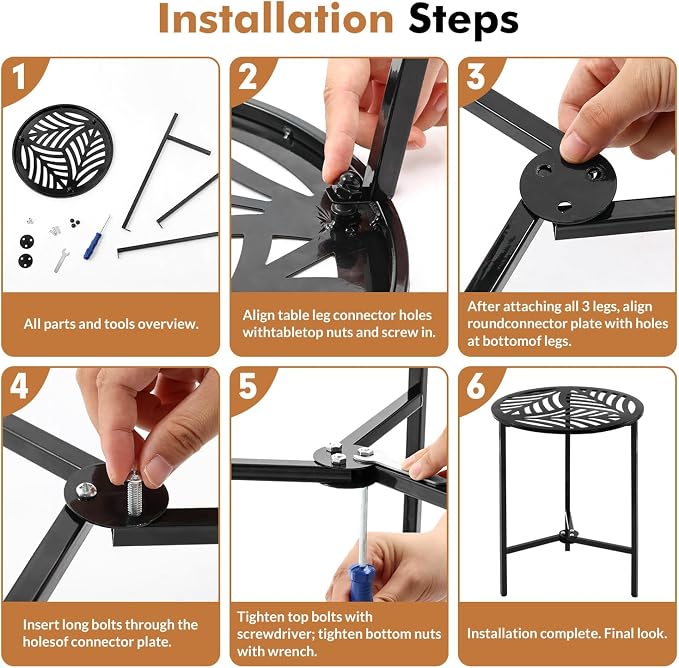 Installation Steps

1

All parts and tools overview.

2

Align table leg connector holes withtabletop nuts and screw in.

3

After attaching all 3 legs, align roundconnector plate with holes at bottomof legs.

4

Insert long bolts through the holesof connector plate.

5

Tighten top bolts with screwdriver; tighten bottom nuts with wrench.

6

Installation complete. Final look.