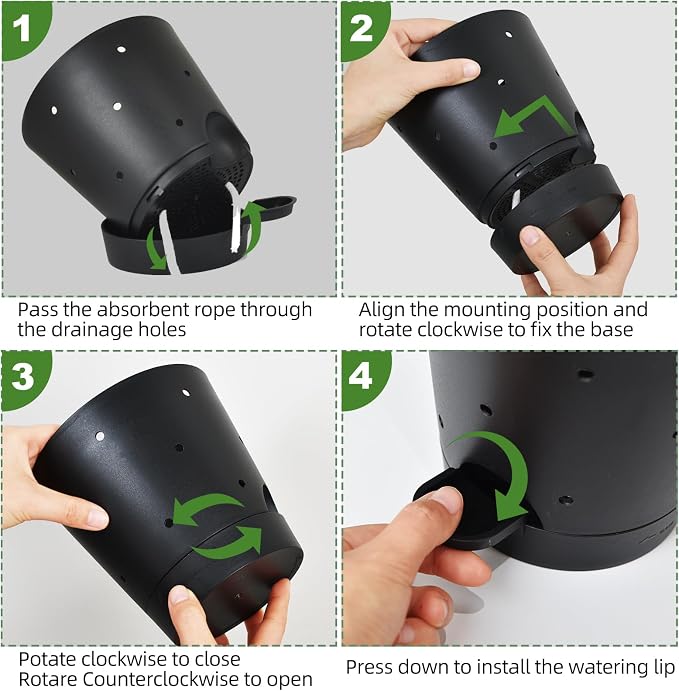 1

Pass the absorbent rope through the drainage holes

2

Align the mounting position and rotate clockwise to fix the base

3

Potate clockwise to close
Rotare Counterclockwise to open

4

Press down to install the watering lip