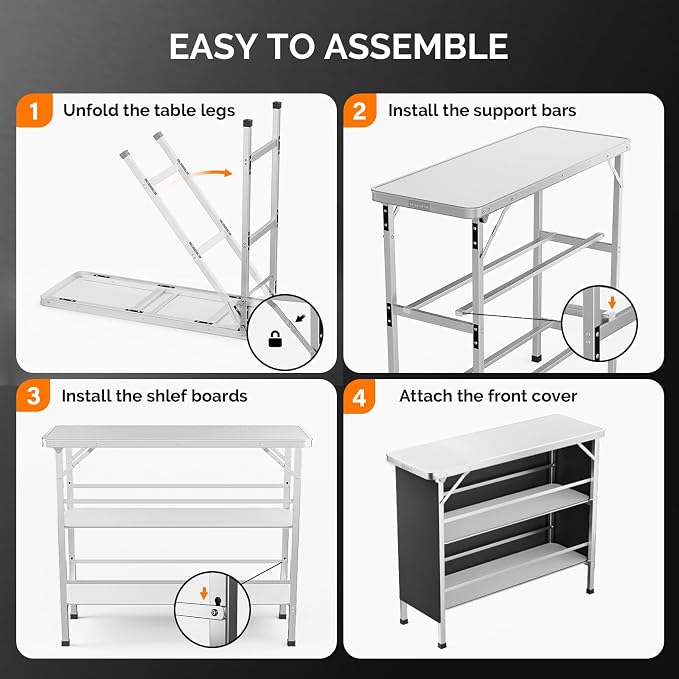 EASY TO ASSEMBLE

1 Unfold the table legs

2 Install the support bars

3 Install the shlef boards

4 Attach the front cover